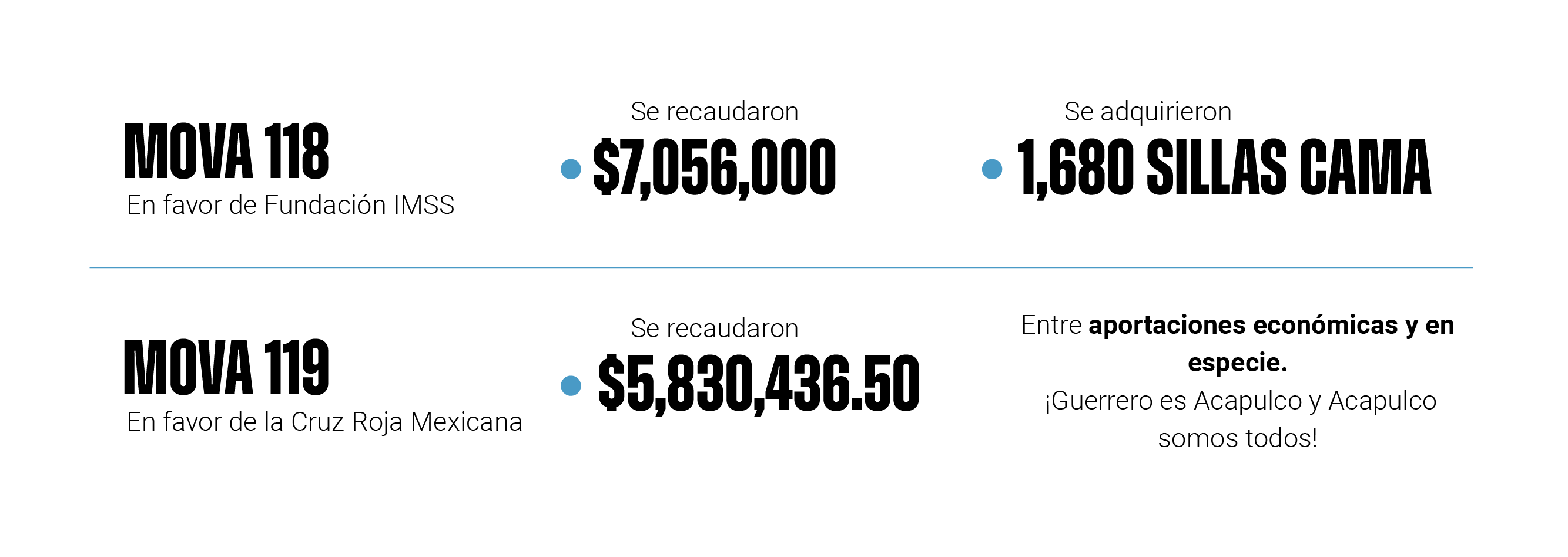 MOVA 118
En favor de Fundación IMSS

Se recaudaron
• $7,056,000

Se adquirieron
• 1,680 SILLAS CAMA

MOVA 119
En favor de la Cruz Roja Mexicana

Se recaudaron
• $5,830,436.50

Entre aportaciones económicas y en especie.
¡Guerrero es Acapulco y Acapulco somos todos!